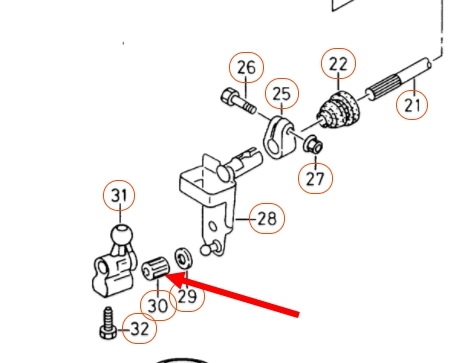 26
22
25
21
27
31
28
30
29
32