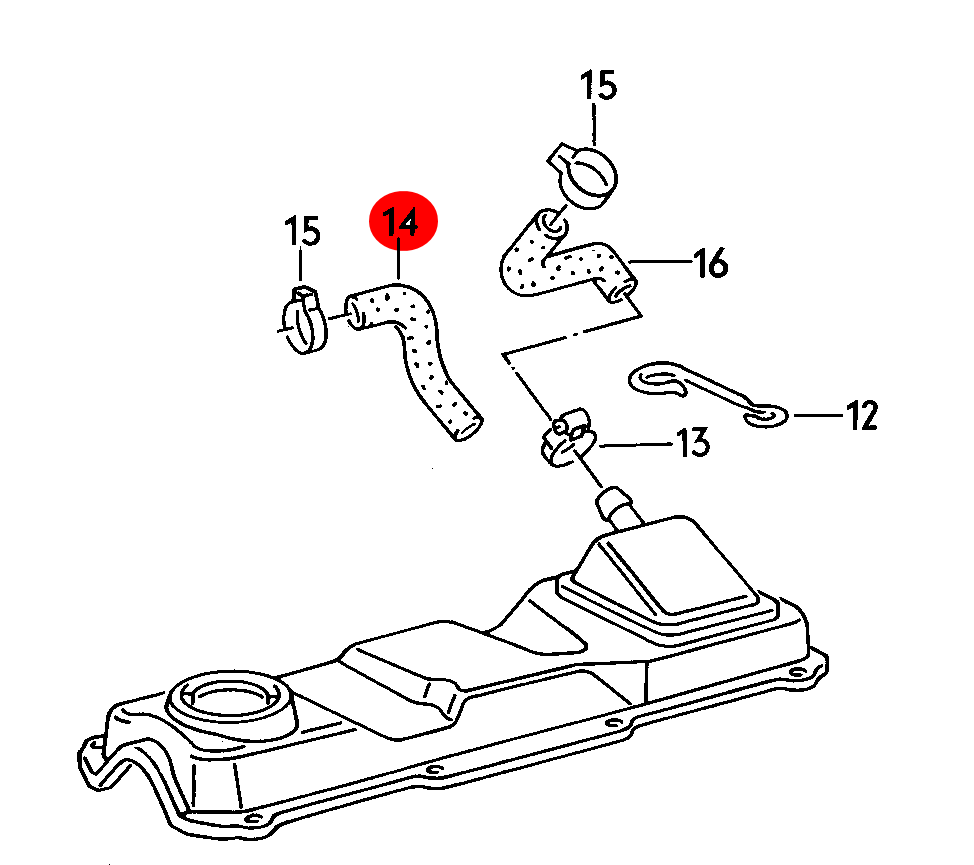 15
15
14
16
12
13