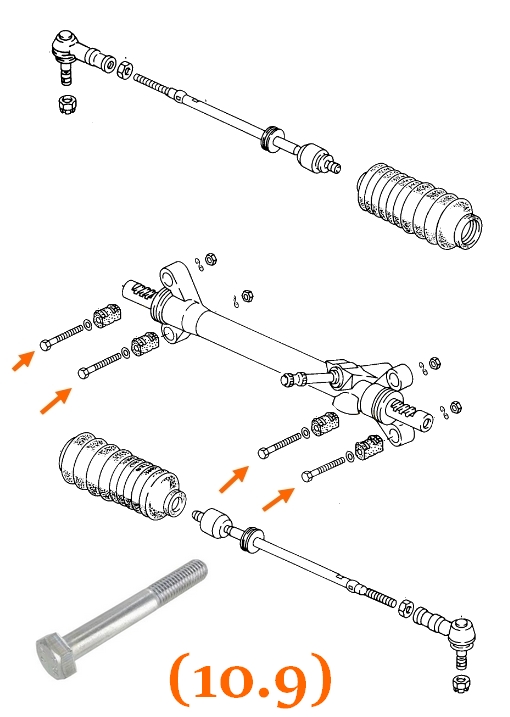 (10.9)