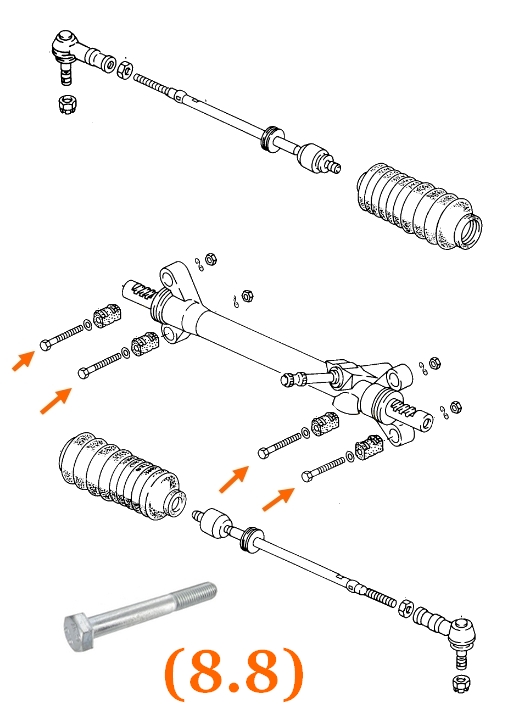 (8.8)